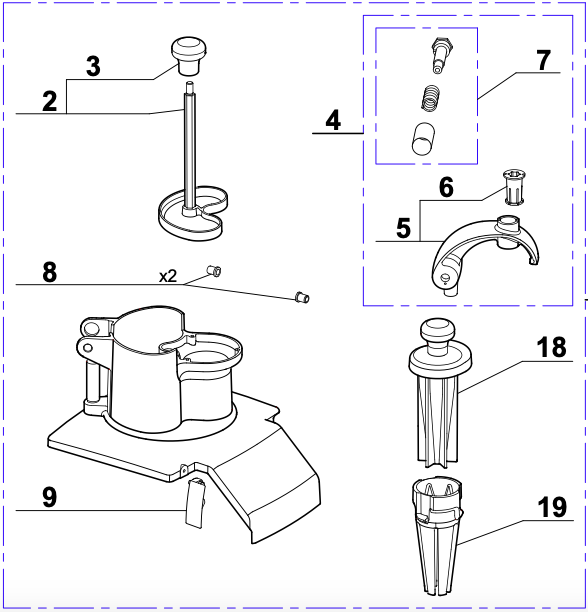 3
2
7
4
6
5
8
x2
18
9
19